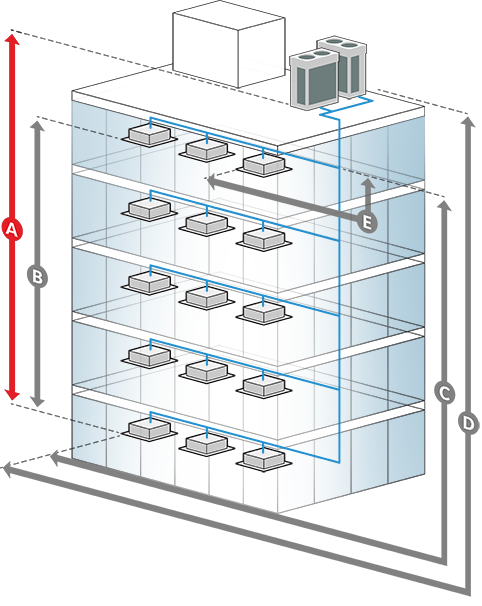 A
B
E
C
D