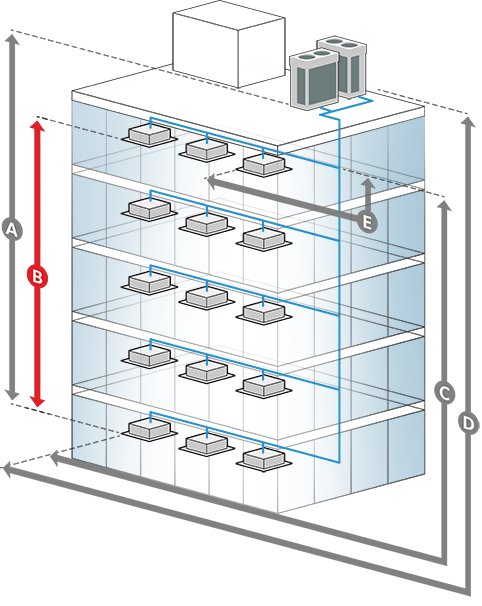 A
B
E
C
D