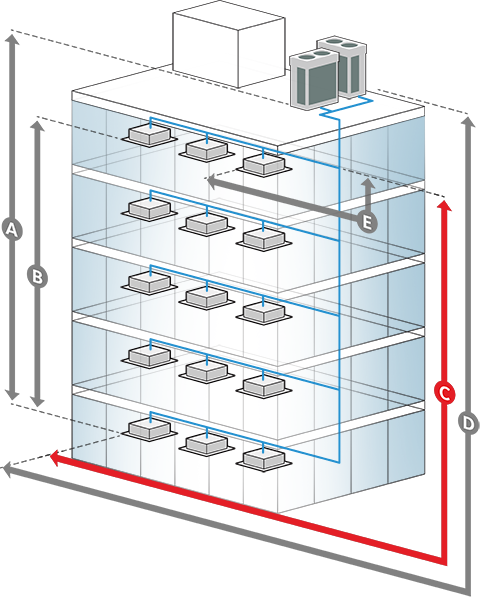 A
B
E
C
D