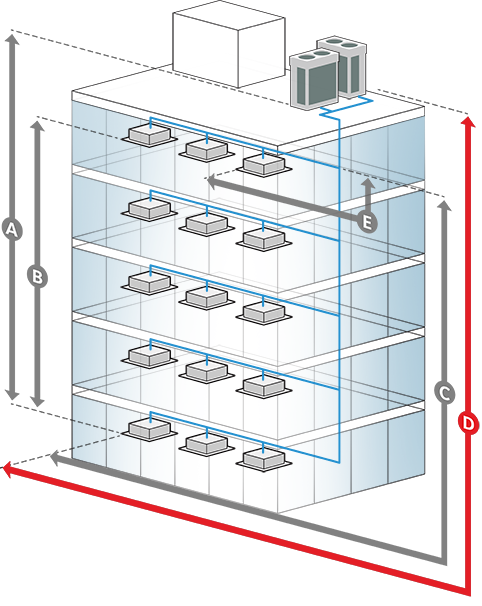 A
B
E
C
D